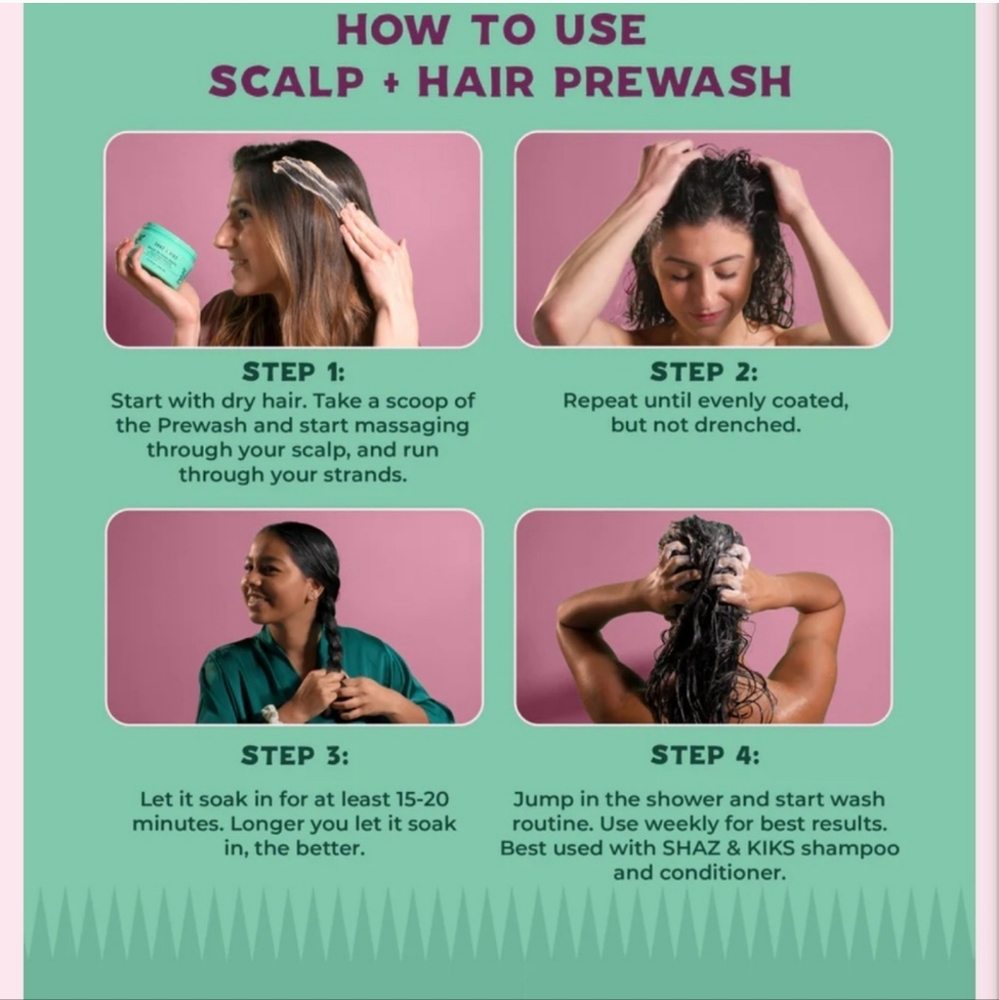 HOW TO USE
SCALP + HAIR PREWASH

STEP 1:
Start with dry hair. Take a scoop of the Prewash and start massaging through your scalp, and run through your strands.

STEP 2:
Repeat until evenly coated, but not drenched.

STEP 3:
Let it soak in for at least 15-20 minutes. Longer you let it soak in, the better.

STEP 4:
Jump in the shower and start wash routine. Use weekly for best results. Best used with SHAZ & KIKS shampoo and conditioner.